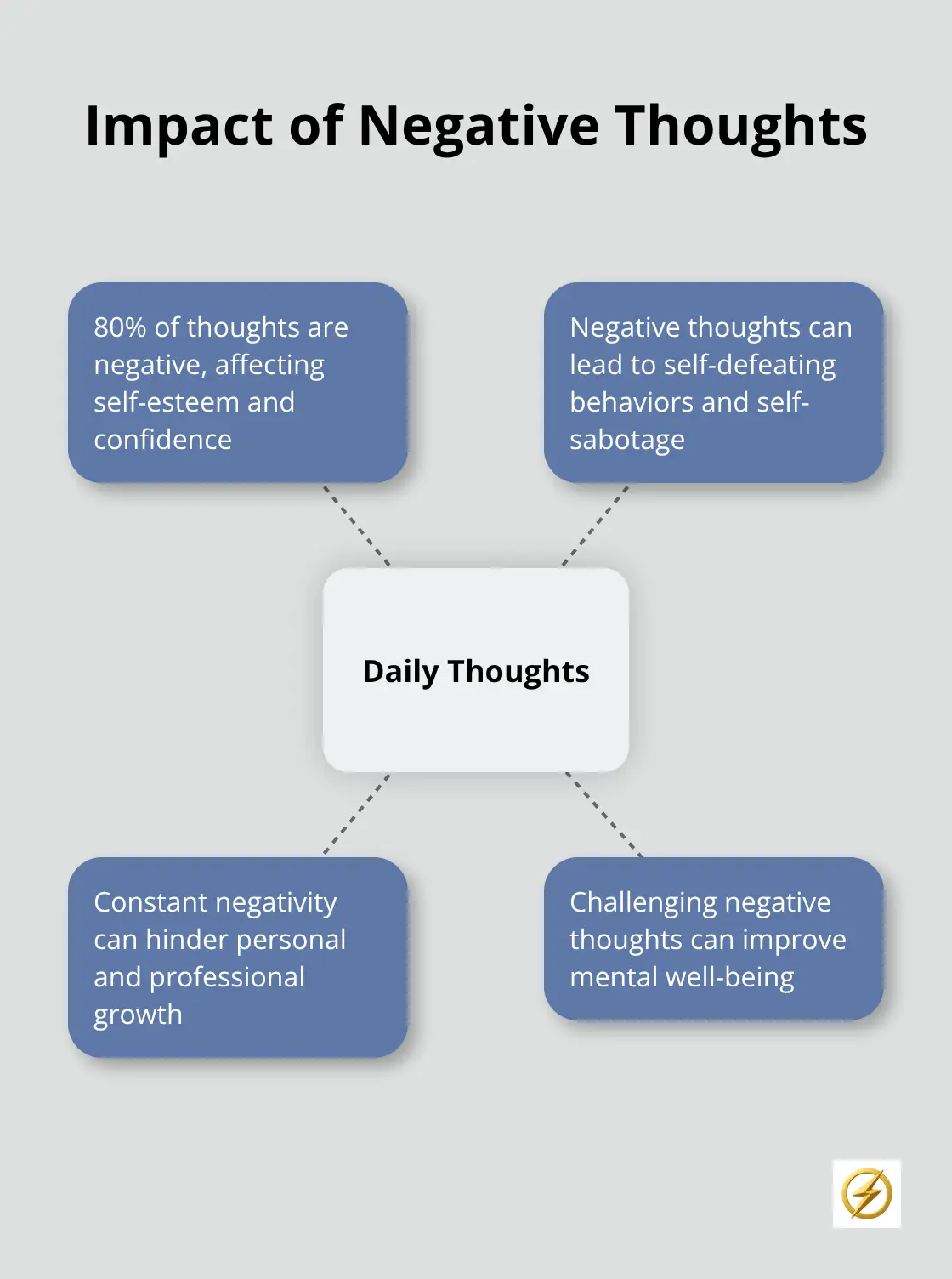 Impact of Negative Thoughts

80% of thoughts are negative, affecting self-esteem and confidence

Negative thoughts can lead to self-defeating behaviors and self-sabotage

Daily Thoughts

Constant negativity can hinder personal and professional growth

Challenging negative thoughts can improve mental well-being